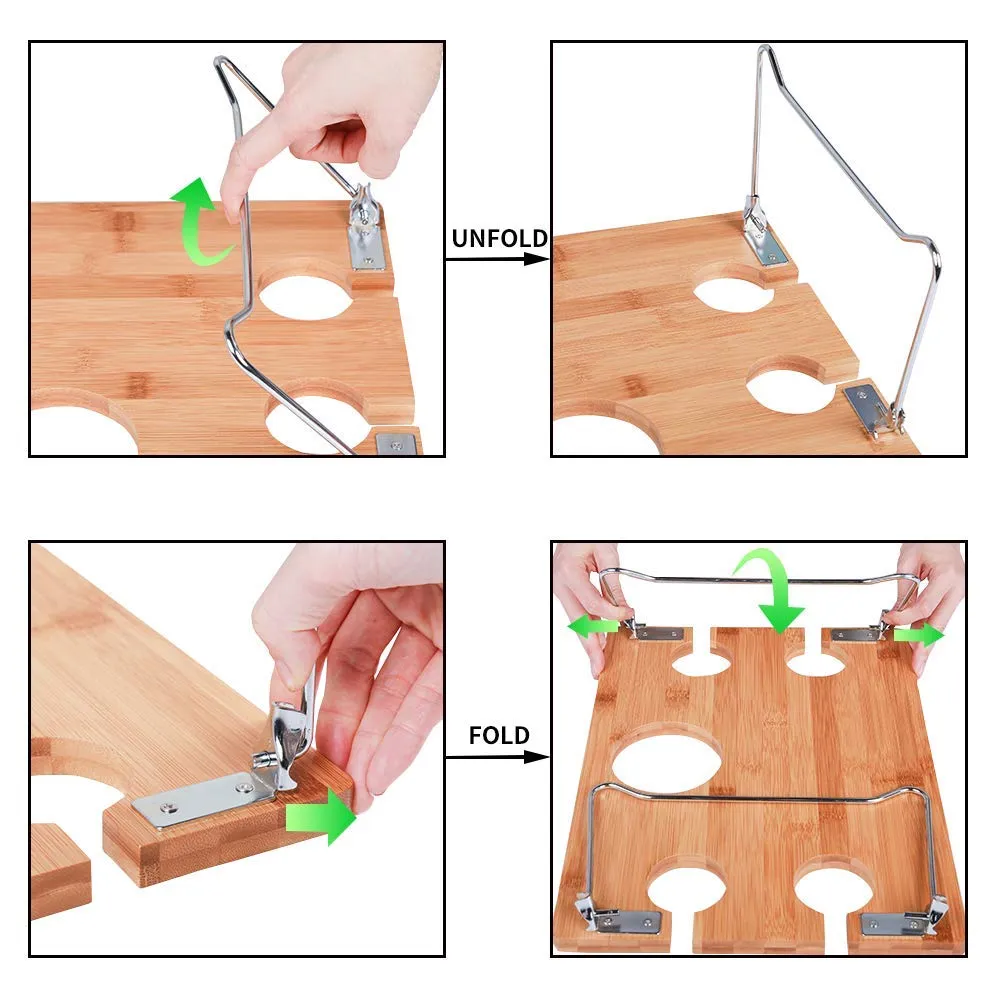 UNFOLD

FOLD