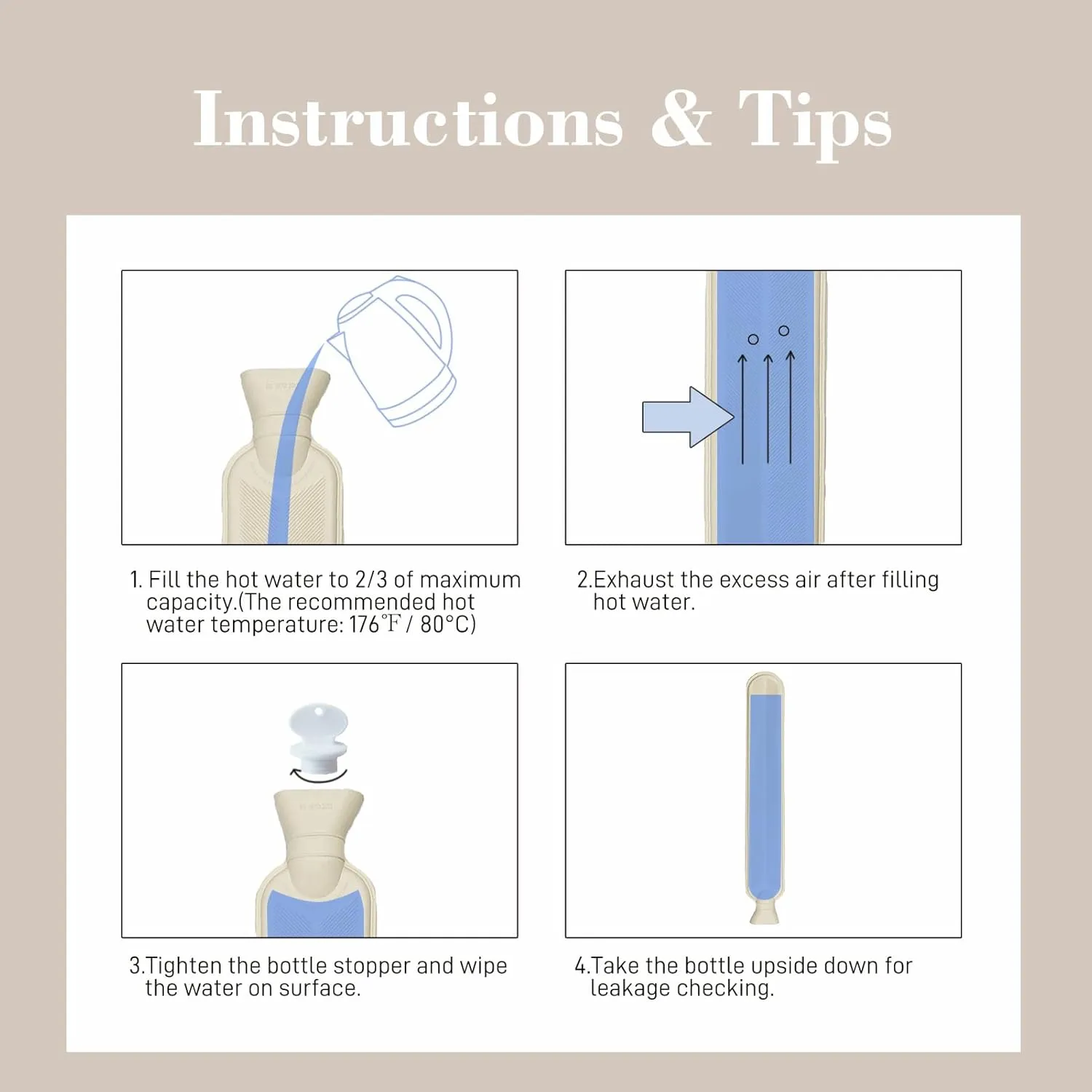 Instructions & Tips

1. Fill the hot water to 2/3 of maximum capacity.(The recommended hot water temperature: 176℉ / 80°C)

2.Exhaust the excess air after filling hot water.

3.Tighten the bottle stopper and wipe the water on surface.

4.Take the bottle upside down for leakage checking.