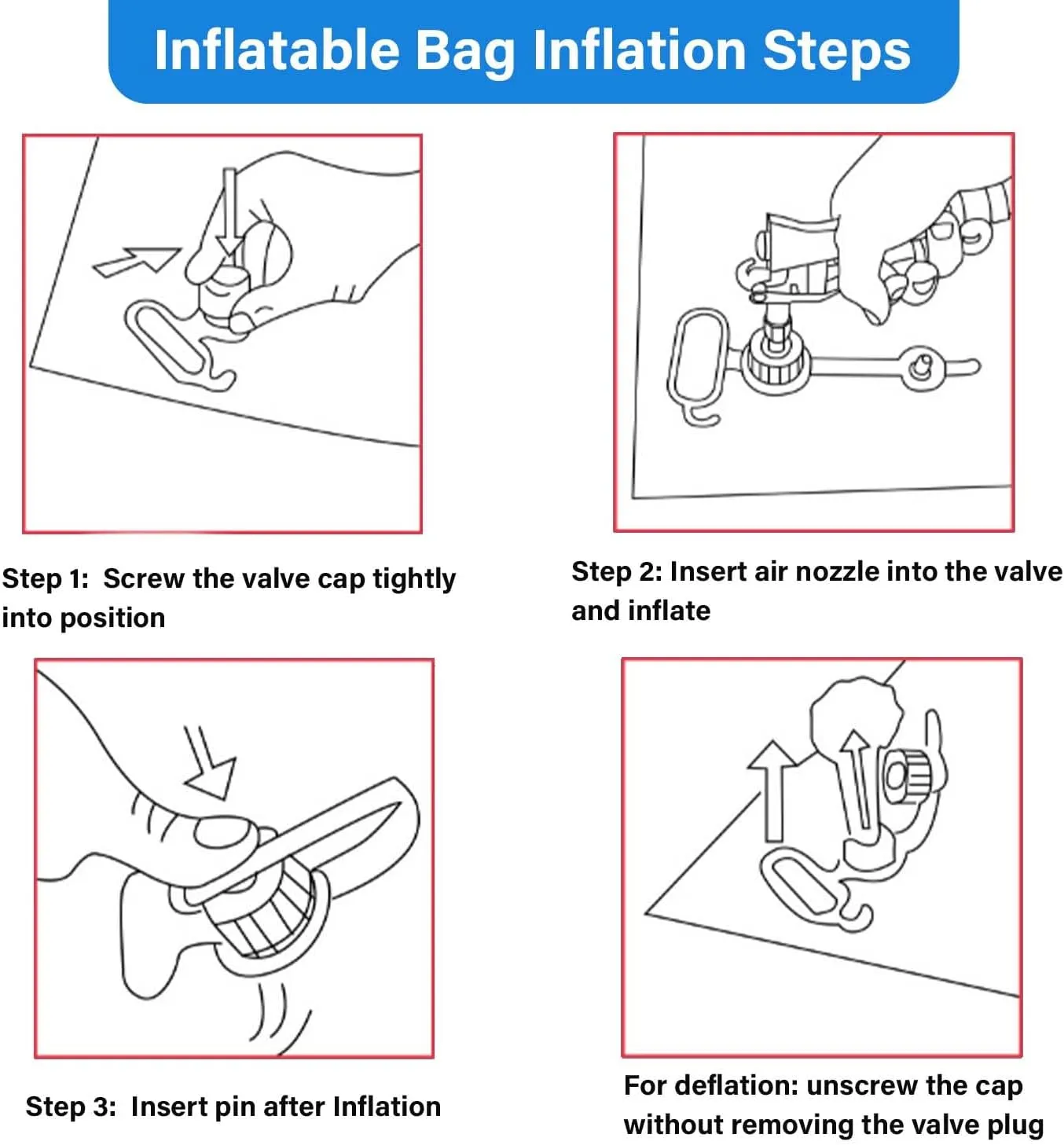 Inflatable Bag Inflation Steps

Step 1: Screw the valve cap tightly into position

Step 2: Insert air nozzle into the valve and inflate

Step 3: Insert pin after Inflation

For deflation: unscrew the cap without removing the valve plug