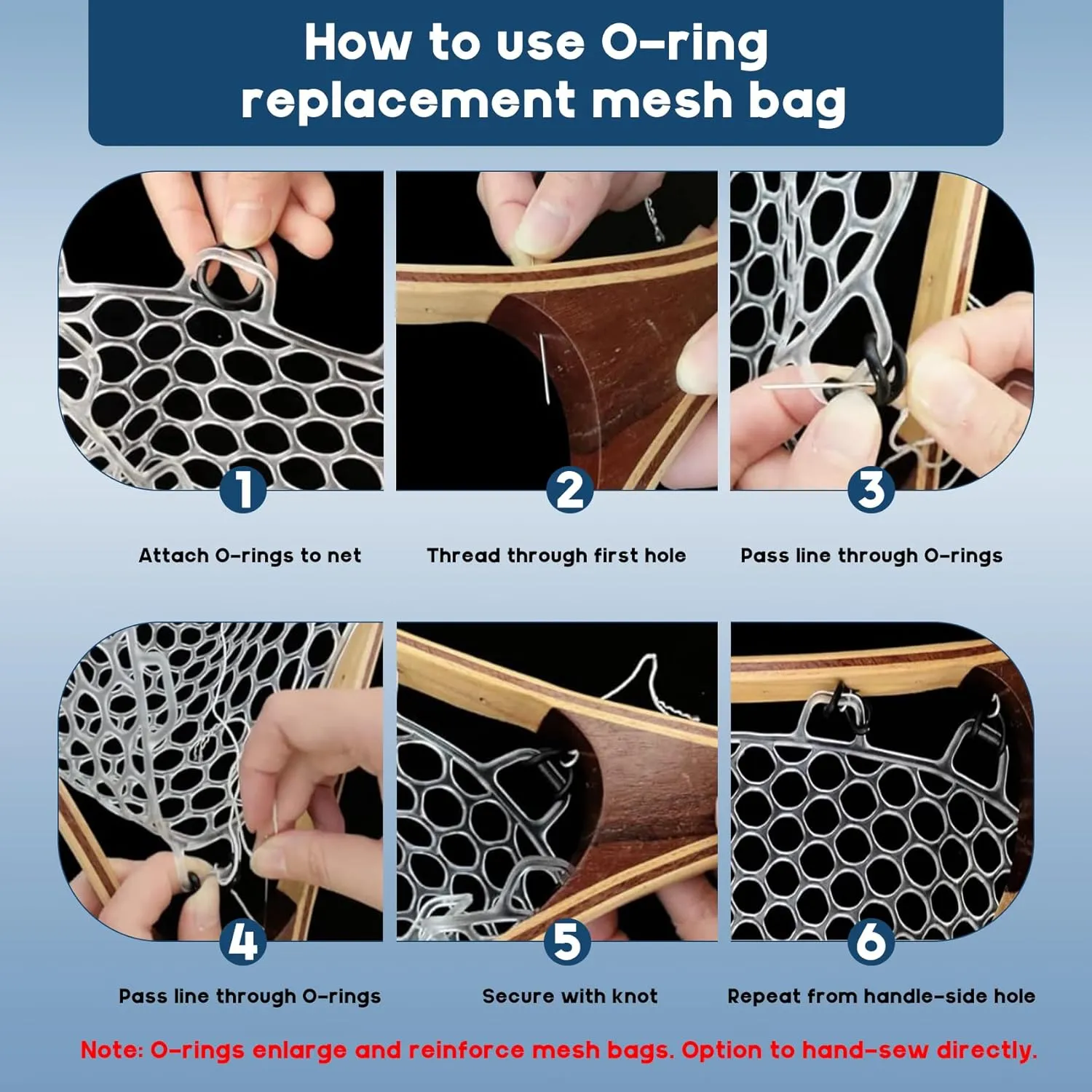 How to use O-ring replacement mesh bag

1

Attach O-rings to net

2

Thread through first hole

3

Pass line through O-rings

4

Pass line through O-rings

5

Secure with knot

6

Repeat from handle-side hole

Note: O-rings enlarge and reinforce mesh bags. Option to hand-sew directly.